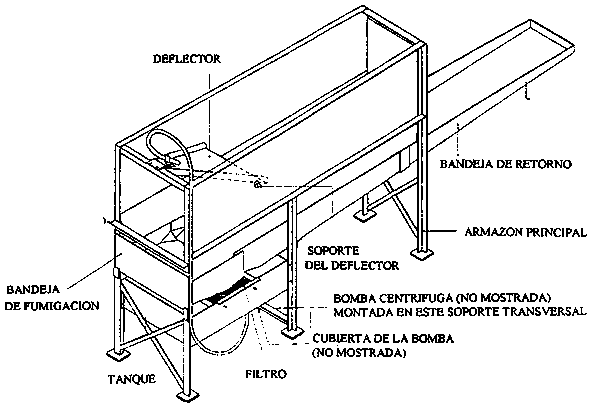 DEFLECTOR

BANDEJA DE RETORNO

ARMAZON PRINCIPAL

SOPORTE DEL DEFLECTOR

BANDEJA DE FUMIGACION

BOMBA CENTRIFUGA (NO MOSTRADA) MONTADA EN ESTE SOPORTE TRANSVERSAL

CUBIERTA DE LA BOMBA (NO MOSTRADA)

TANQUE

FILTRO