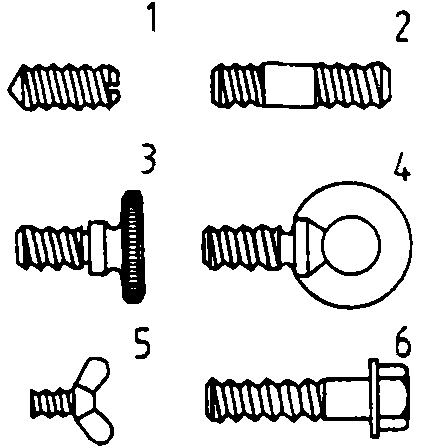 1
2
3
4
5
6