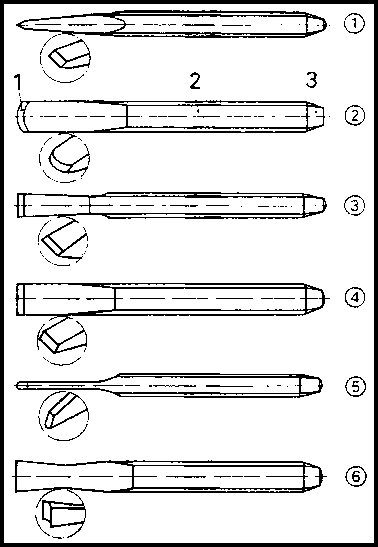 ①
1
2
3
②
③
④
⑤
⑥