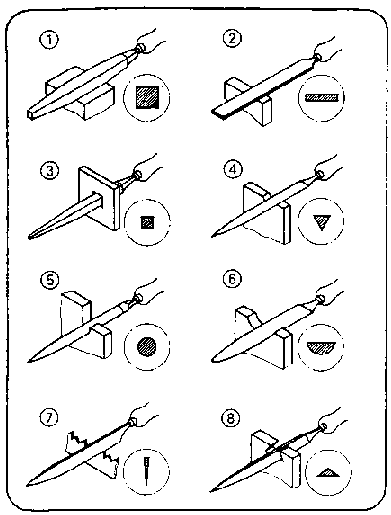 ①
②
③
④
⑤
⑥
⑦
⑧