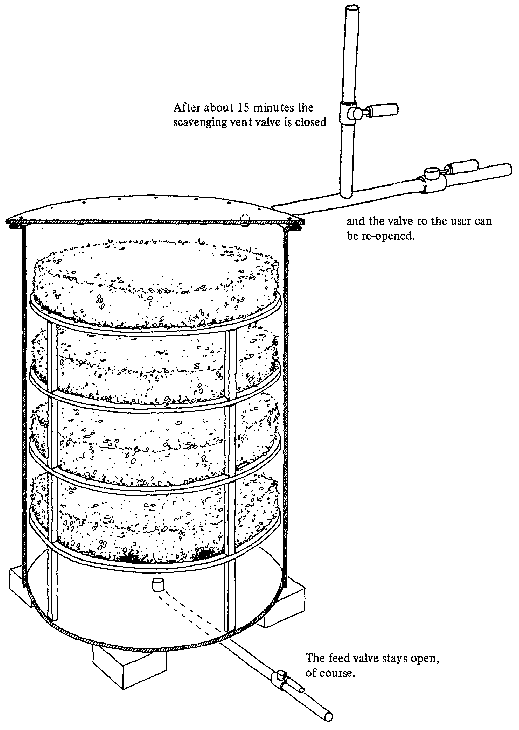 After about 15 minutes the scavenging vent valve is closed

and the valve to the user can be re-opened.

The feed valve stays open, of course.