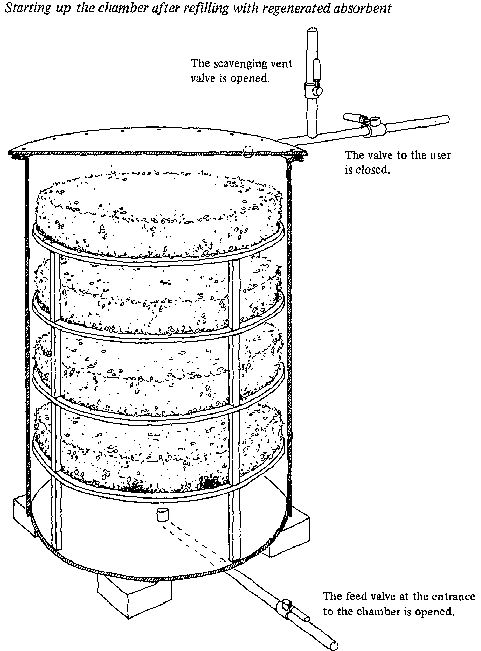 Starting up the chamber after refilling with regenerated absorbent

The scavenging vent valve is opened.

The valve to the user is closed.

The feed valve at the entrance to the chamber is opened.