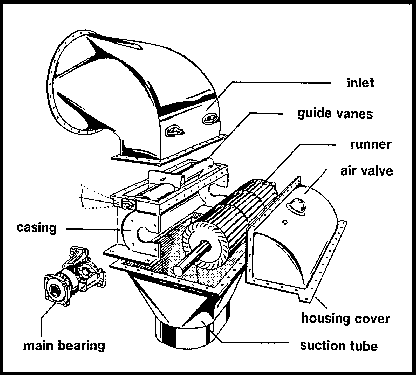 inlet

guide vanes

runner

air valve

casing

housing cover

main bearing

suction tube