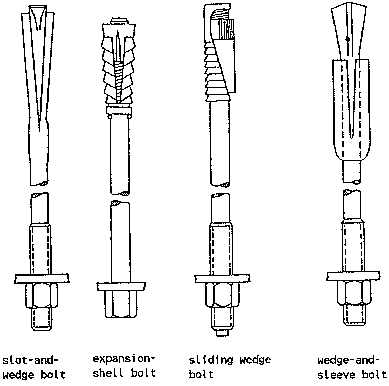 slot-and-wedge bolt

expansion-shell bolt

sliding wedge bolt

wedge-and-sleeve bolt